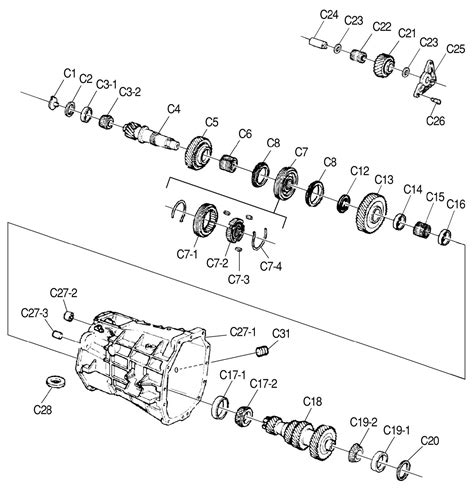 C24
C23
C22
C21
C23
C25
C26
C1
C2
C3-1
C3-2
C4
C5
C6
C8
C7
C8
C12
C13
C14
C15
C16
C7-1
C7-2
C7-3
C7-4
C27-2
C27-3
C27-1
C31
C28
C17-1
C17-2
C18
C19-2
C19-1
C20