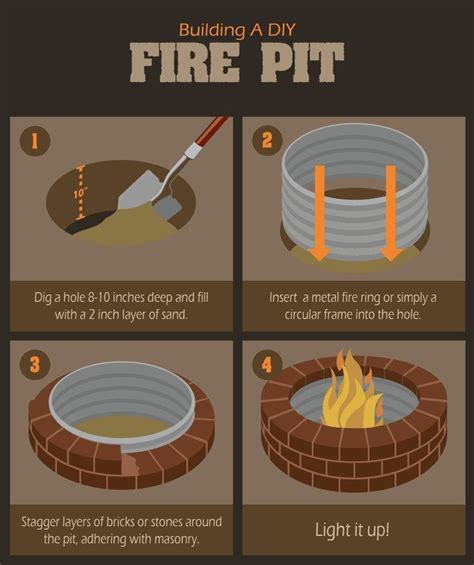 Building A DIY
FIRE PIT

1

10"

Dig a hole 8-10 inches deep and fill with a 2 inch layer of sand.

2

Insert a metal fire ring or simply a circular frame into the hole.

3

Stagger layers of bricks or stones around the pit, adhering with masonry.

4

Light it up!