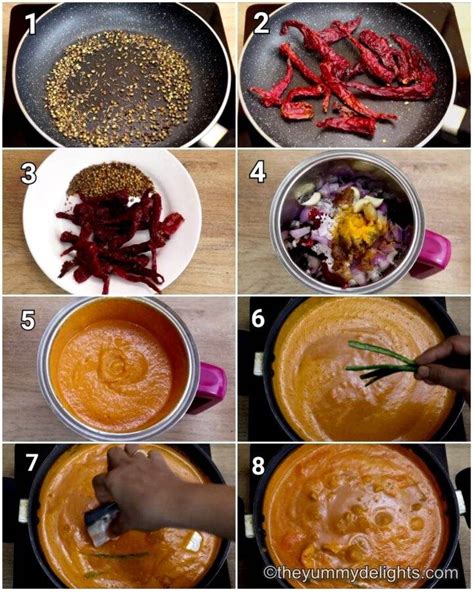 1
2
3
4
5
6
7
8
©theyummydelights.com