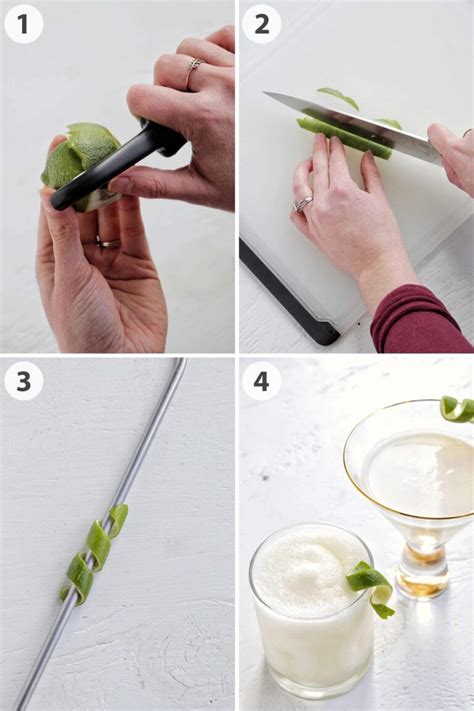 1

2

3

4