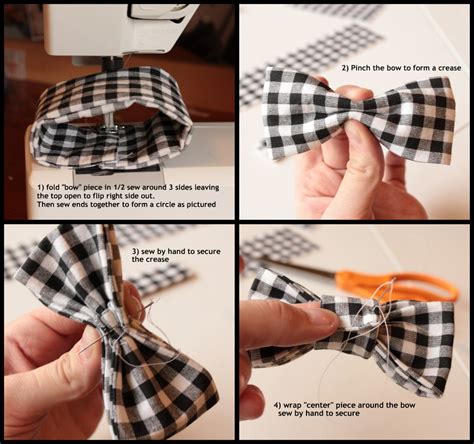 1) fold "bow" piece in 1/2 sew around 3 sides leaving the top open to flip right side out.
Then sew ends together to form a circle as pictured

2) Pinch the bow to form a crease

3) sew by hand to secure the crease

4) wrap "center" piece around the bow sew by hand to secure