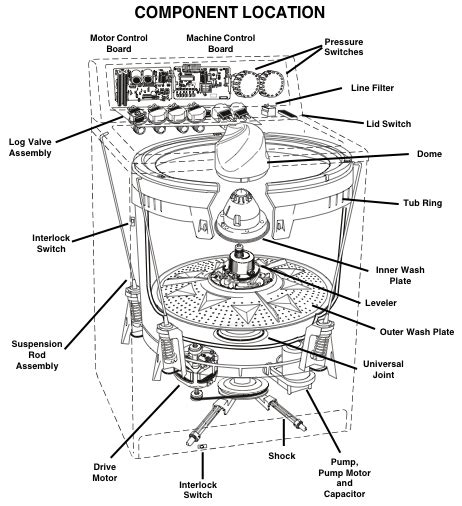 COMPONENT LOCATION

Motor Control Board

Machine Control Board

Pressure Switches

Line Filter

Lid Switch

Log Valve Assembly

Dome

Tub Ring

Interlock Switch

Inner Wash Plate

Leveler

Outer Wash Plate

Suspension Rod Assembly

Universal Joint

Drive Motor

Interlock Switch

Shock

Pump, Pump Motor and Capacitor