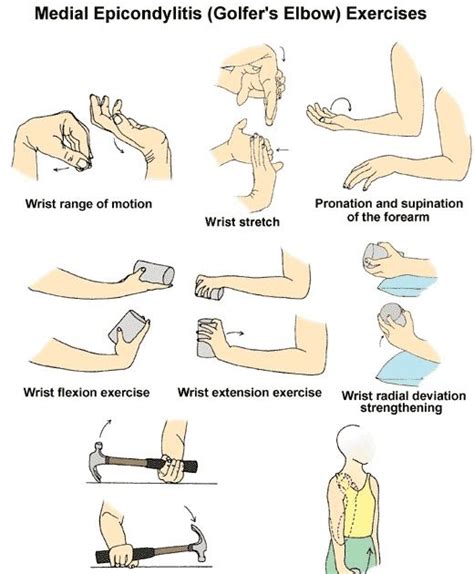 Medial Epicondylitis (Golfer's Elbow) Exercises

Wrist range of motion

Wrist stretch

Pronation and supination of the forearm

Wrist flexion exercise

Wrist extension exercise

Wrist radial deviation strengthening