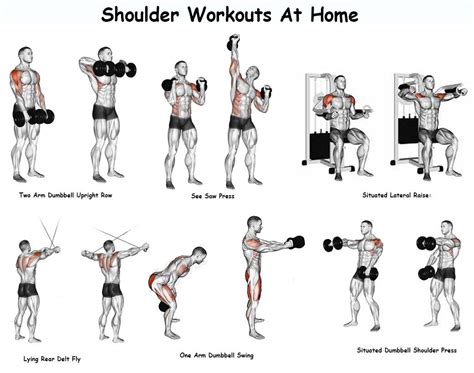 Shoulder Workouts At Home

Two Arm Dumbbell Upright Row

See Saw Press

Situated Lateral Raise:

Lying Rear Delt Fly

One Arm Dumbbell Swing

Situated Dumbbell Shoulder Press