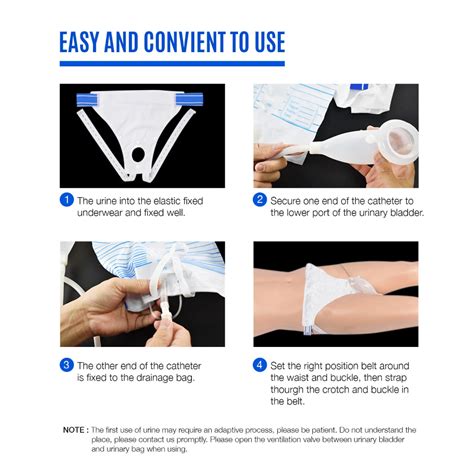 EASY AND CONVIENT TO USE

1 The urine into the elastic fixed underwear and fixed well.

2 Secure one end of the catheter to the lower port of the urinary bladder.

3 The other end of the catheter is fixed to the drainage bag.

4 Set the right position belt around the waist and buckle, then strap thourgh the crotch and buckle in the belt.

NOTE : The first use of urine may require an adaptive process, please be patient. Do not understand the place, please contact us promptly. Please open the ventilation valve between urinary bladder and urinary bag when using.