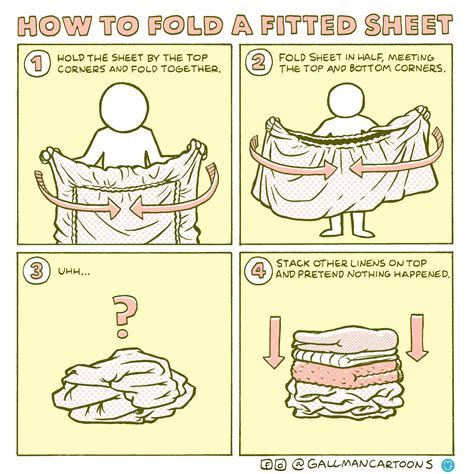 HOW TO FOLD A FITTED SHEET

1 HOLD THE SHEET BY THE TOP CORNERS AND FOLD TOGETHER.

2 FOLD SHEET IN HALF, MEETING THE TOP AND BOTTOM CORNERS.

3 UHH...

?

4 STACK OTHER LINENS ON TOP AND PRETEND NOTHING HAPPENED.

@GALLMANCARTOONS