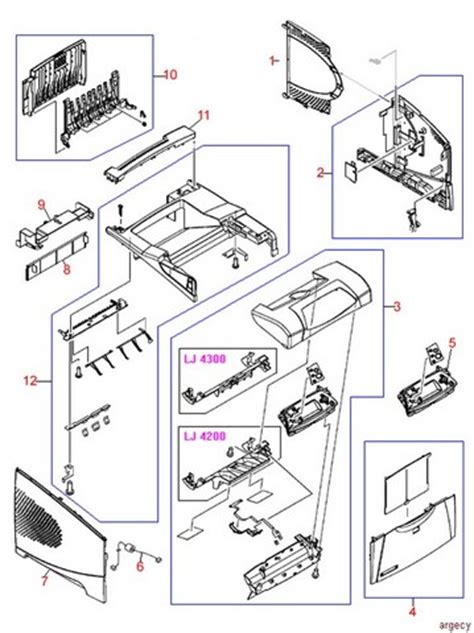 10
1
11
2
9
8
3
LJ 4300
5
12
LJ 4200
7
6
4
argecy