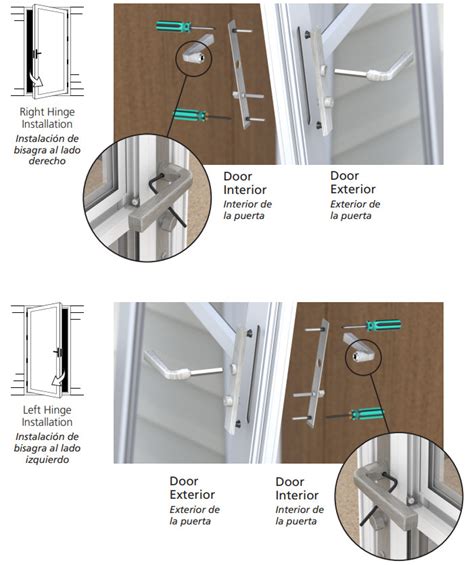 Right Hinge Installation
Instalación de bisagra al lado derecho

Door Interior
Interior de la puerta

Door Exterior
Exterior de la puerta

Left Hinge Installation
Instalación de bisagra al lado izquierdo

Door Exterior
Exterior de la puerta

Door Interior
Interior de la puerta