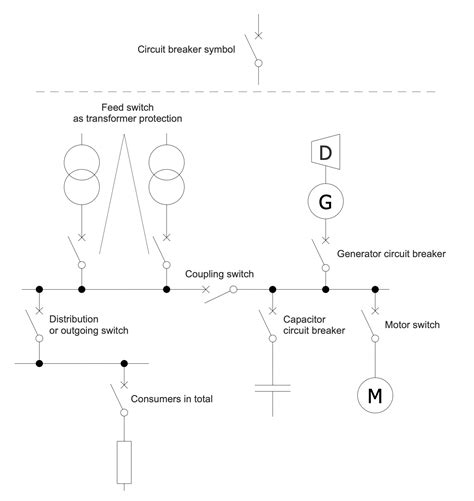 Circuit breaker symbol

Feed switch
as transformer protection

D

G

Generator circuit breaker

Coupling switch

Distribution
or outgoing switch

Capacitor
circuit breaker

Motor switch

Consumers in total

M