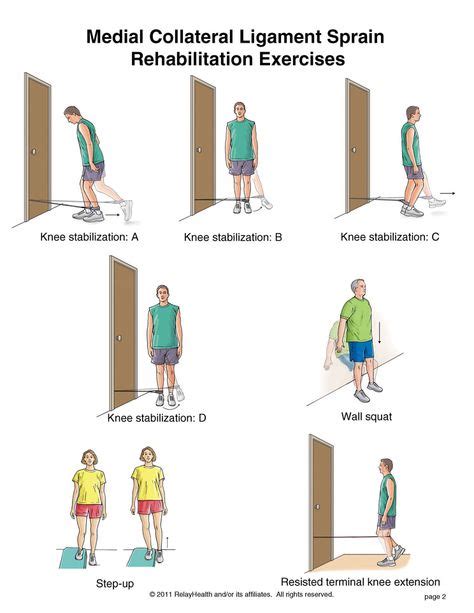 Medial Collateral Ligament Sprain Rehabilitation Exercises

Knee stabilization: A

Knee stabilization: B

Knee stabilization: C

Knee stabilization: D

Wall squat

Step-up

Resisted terminal knee extension

© 2011 RelayHealth and/or its affiliates. All rights reserved.

page 2