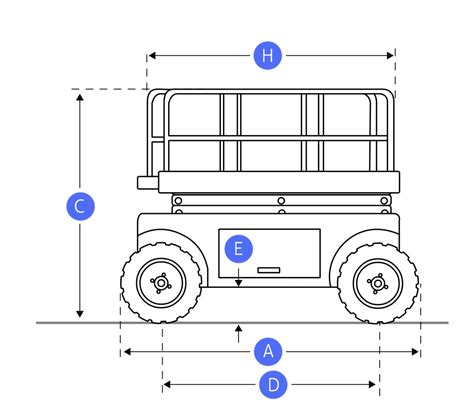 H
C
E
A
D