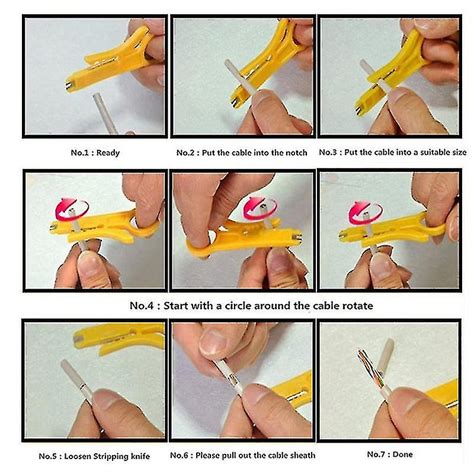 No.1 : Ready

No.2 : Put the cable into the notch

No.3 : Put the cable into a suitable size

No.4 : Start with a circle around the cable rotate

No.5 : Loosen Stripping knife

No.6 : Please pull out the cable sheath

No.7 : Done