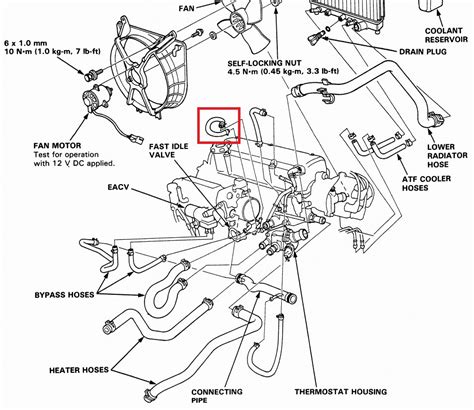 FAN

COOLANT RESERVOIR

6 x 1.0 mm
10 N·m (1.0 kg-m, 7 lb-ft)

DRAIN PLUG

SELF-LOCKING NUT
4.5 N·m (0.45 kg-m, 3.3 lb-ft)

FAN MOTOR
Test for operation with 12 V DC applied.

FAST IDLE VALVE

LOWER RADIATOR HOSE

ATF COOLER HOSES

EACV

BYPASS HOSES

HEATER HOSES

CONNECTING PIPE

THERMOSTAT HOUSING