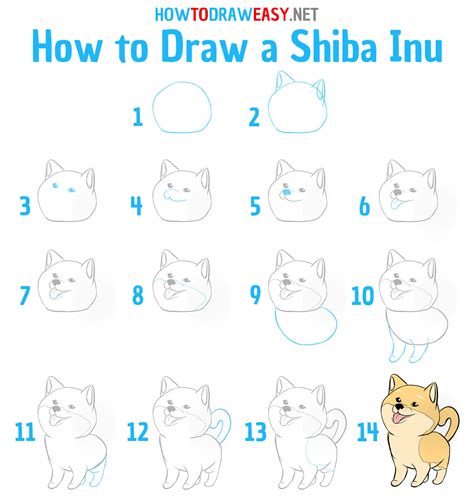 HOWTODRAWEASY.NET
How to Draw a Shiba Inu

1 2

3 4 5 6

7 8 9 10

11 12 13 14