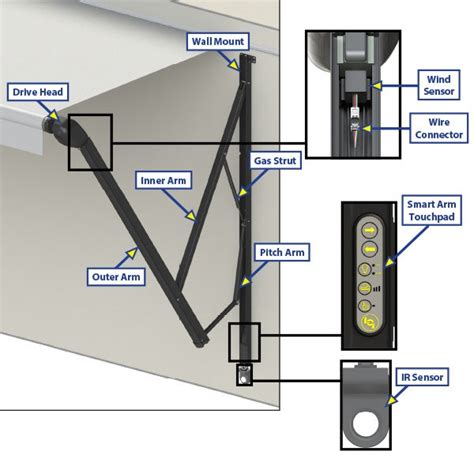 Wall Mount

Drive Head

Wind Sensor

Wire Connector

Gas Strut

Inner Arm

Smart Arm Touchpad

Pitch Arm

Outer Arm

IR Sensor