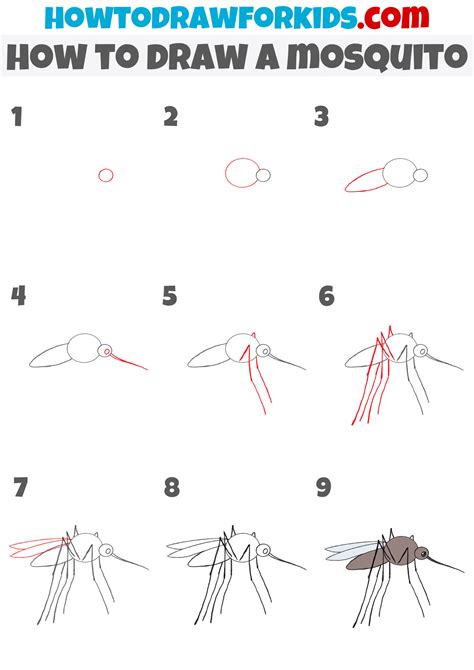 HOWTODRAWFORKIDS.com
HOW TO DRAW A MOSQUITO

1

2

3

4

5

6

7

8

9