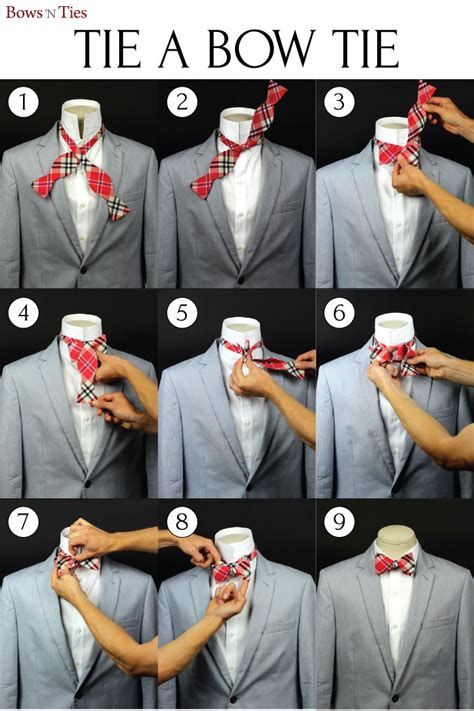 Bows 'N Ties

TIE A BOW TIE

1

2

3

4

5

6

7

8

9