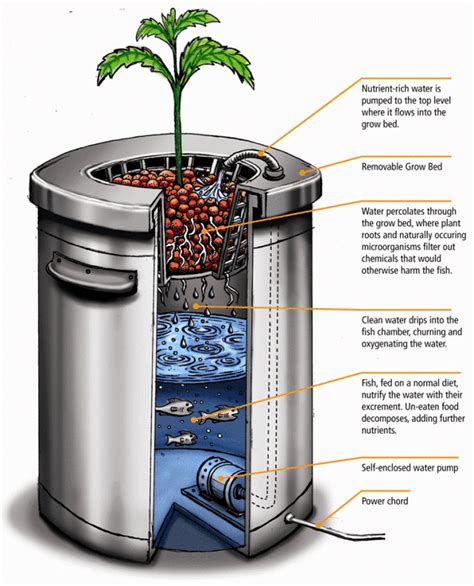 Nutrient-rich water is pumped to the top level where it flows into the grow bed.

Removable Grow Bed

Water percolates through the grow bed, where plant roots and naturally occuring microorganisms filter out chemicals that would otherwise harm the fish.

Clean water drips into the fish chamber, churning and oxygenating the water.

Fish, fed on a normal diet, nutrify the water with their excrement. Un-eaten food decomposes, adding further nutrients.

Self-enclosed water pump

Power chord