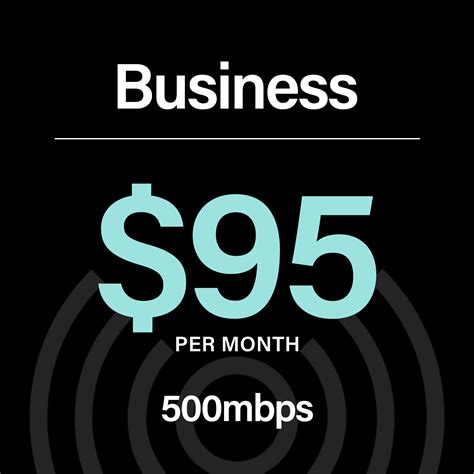 Business

$95

PER MONTH

500mbps