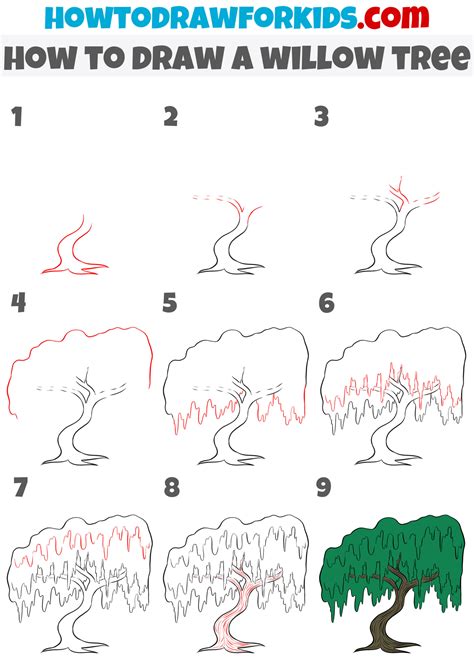 HOWTODRAWFORKIDS.com
HOW TO DRAW A WILLOW TREE

1

2

3

4

5

6

7

8

9