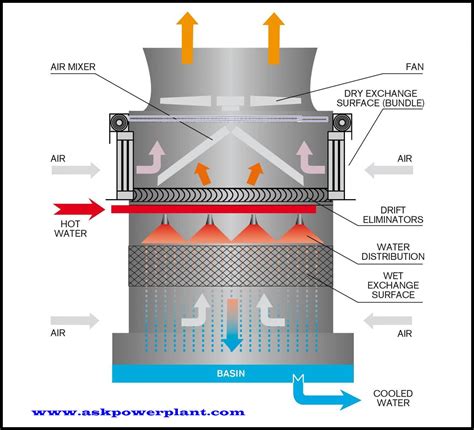 AIR MIXER

FAN

DRY EXCHANGE SURFACE (BUNDLE)

AIR

AIR

HOT WATER

DRIFT ELIMINATORS

WATER DISTRIBUTION

WET EXCHANGE SURFACE

AIR

AIR

BASIN

COOLED WATER

www.askpowerplant.com