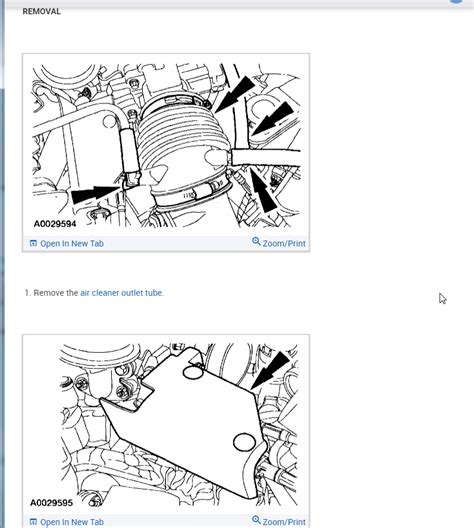 REMOVAL

A0029594

Open In New Tab

Zoom/Print

1. Remove the air cleaner outlet tube.

A0029595

Open In New Tab

Zoom/Print