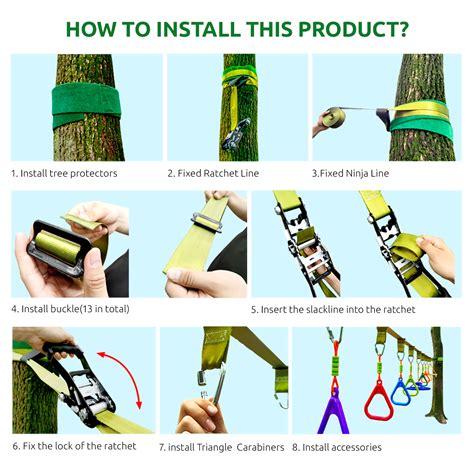 HOW TO INSTALL THIS PRODUCT?

1. Install tree protectors

2. Fixed Ratchet Line

3.Fixed Ninja Line

4. Install buckle(13 in total)

5. Insert the slackline into the ratchet

6. Fix the lock of the ratchet

7. install Triangle Carabiners

8. Install accessories