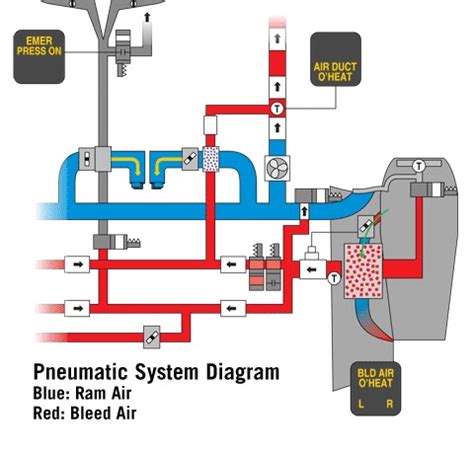 EMER PRESS ON

AIR DUCT O'HEAT

T

T

T

Pneumatic System Diagram
Blue: Ram Air
Red: Bleed Air

BLD AIR O'HEAT
L R