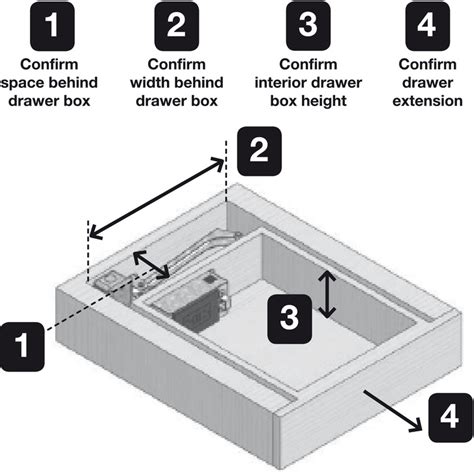 1
Confirm
space behind
drawer box

2
Confirm
width behind
drawer box

3
Confirm
interior drawer
box height

4
Confirm
drawer
extension

2

3

1

4