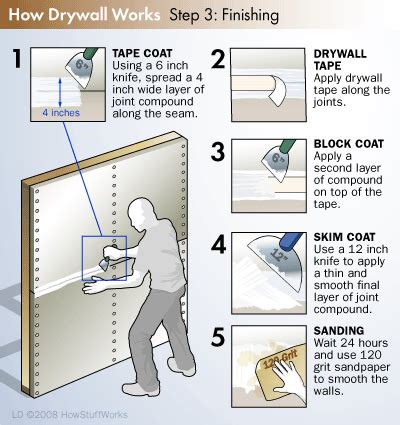 How Drywall Works Step 3: Finishing

1

6"

4 inches

TAPE COAT
Using a 6 inch knife, spread a 4 inch wide layer of joint compound along the seam.

2

DRYWALL TAPE
Apply drywall tape along the joints.

3

6"

BLOCK COAT
Apply a second layer of compound on top of the tape.

4

12"

SKIM COAT
Use a 12 inch knife to apply a thin and smooth final layer of joint compound.

5

120 Grit

SANDING
Wait 24 hours and use 120 grit sandpaper to smooth the walls.

LD ©2008 HowStuffWorks