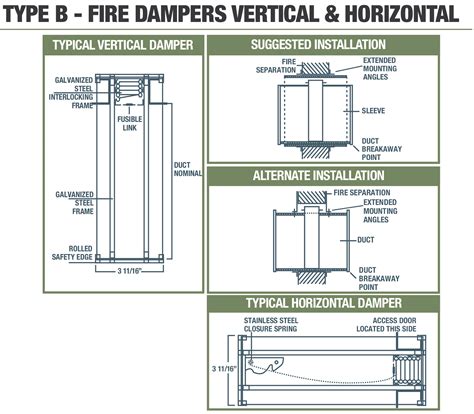 TYPE B - FIRE DAMPERS VERTICAL & HORIZONTAL

TYPICAL VERTICAL DAMPER

GALVANIZED STEEL INTERLOCKING FRAME

FUSIBLE LINK

DUCT NOMINAL

GALVANIZED STEEL FRAME

ROLLED SAFETY EDGE

3 11/16"

SUGGESTED INSTALLATION

FIRE SEPARATION

EXTENDED MOUNTING ANGLES

SLEEVE

DUCT BREAKAWAY POINT

ALTERNATE INSTALLATION

FIRE SEPARATION

EXTENDED MOUNTING ANGLES

DUCT

DUCT BREAKAWAY POINT

TYPICAL HORIZONTAL DAMPER

STAINLESS STEEL CLOSURE SPRING

ACCESS DOOR LOCATED THIS SIDE

3 11/16"