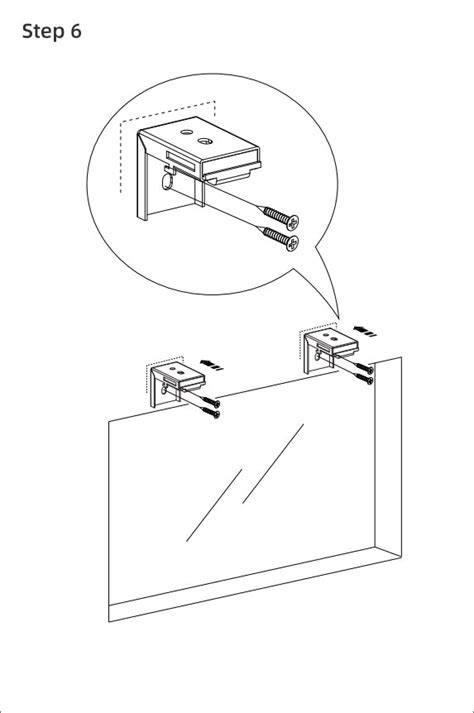 Step 6