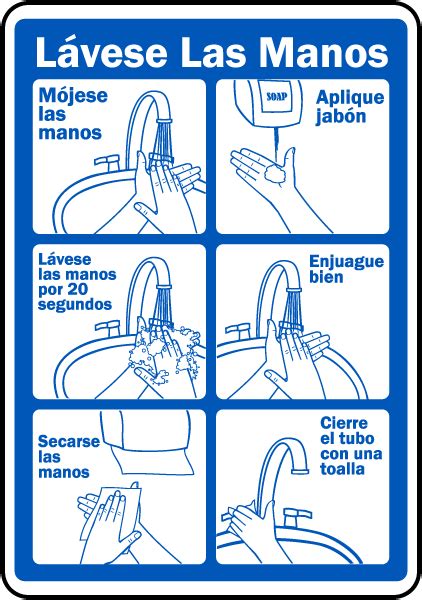 Lávese Las Manos

Mójese las manos

SOAP

Aplique jabón

Lávese las manos por 20 segundos

Enjuague bien

Secarse las manos

Cierre el tubo con una toalla