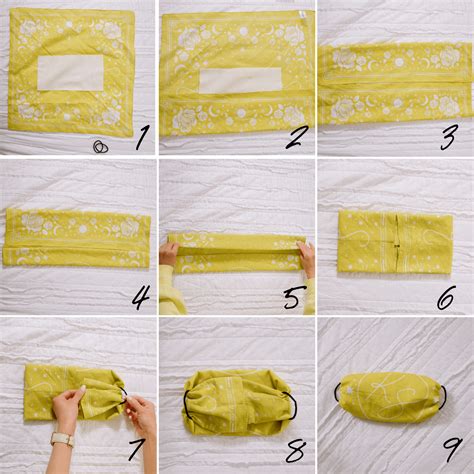 1

2

3

4

5

6

7

8

9