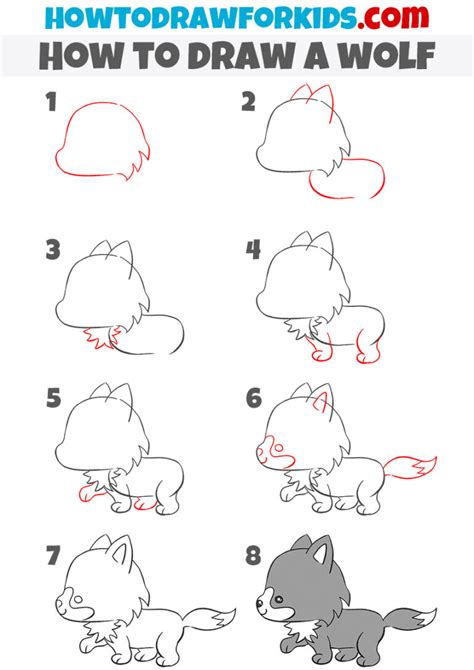 HOWTODRAWFORKIDS.com
HOW TO DRAW A WOLF

1

2

3

4

5

6

7

8