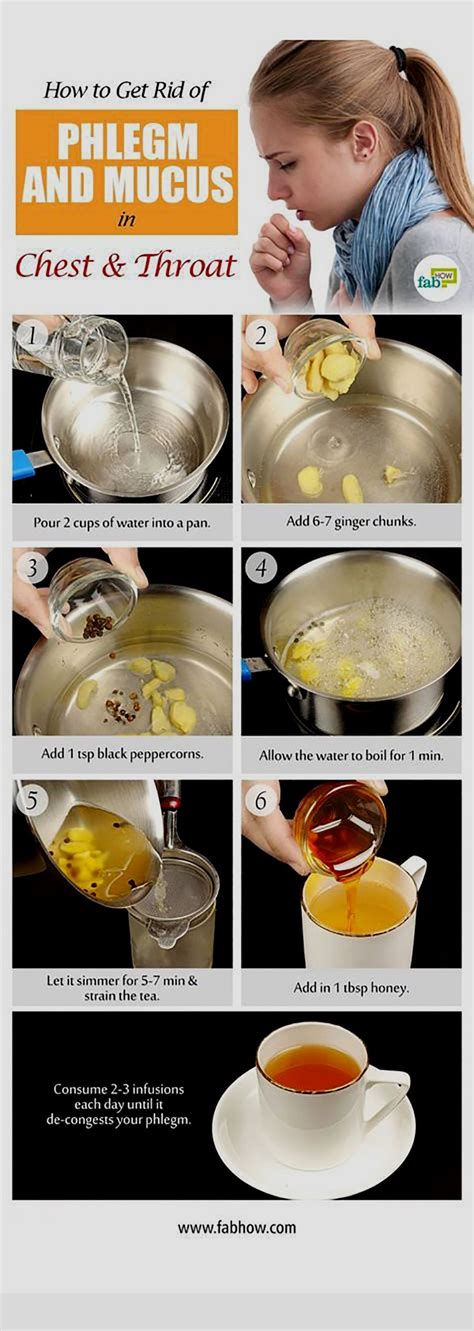 How to Get Rid of

PHLEGM AND MUCUS

in

Chest & Throat

fab HOW

1

Pour 2 cups of water into a pan.

2

Add 6-7 ginger chunks.

3

Add 1 tsp black peppercorns.

4

Allow the water to boil for 1 min.

5

Let it simmer for 5-7 min & strain the tea.

6

Add in 1 tbsp honey.

Consume 2-3 infusions each day until it de-congests your phlegm.

www.fabhow.com