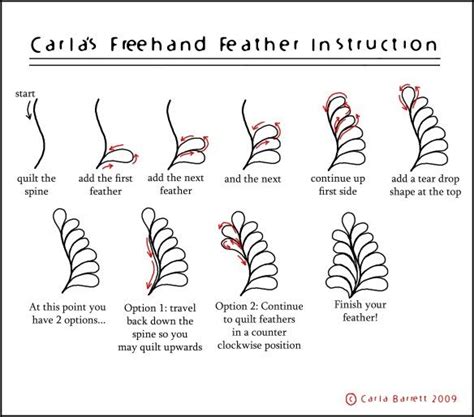 Carla's Freehand Feather Instruction

start

quilt the spine

add the first feather

add the next feather

and the next

continue up first side

add a tear drop shape at the top

At this point you have 2 options...

Option 1: travel back down the spine so you may quilt upwards

Option 2: Continue to quilt feathers in a counter clockwise position

Finish your feather!

© Carla Barrett 2009