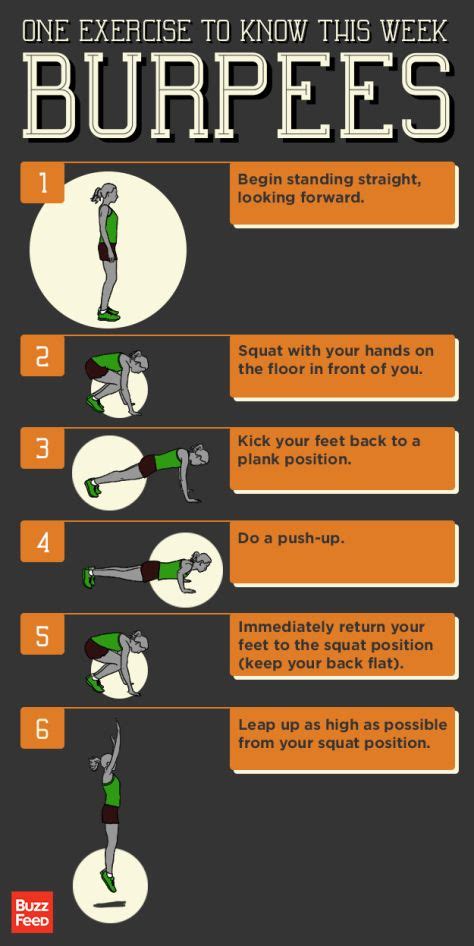 ONE EXERCISE TO KNOW THIS WEEK

BURPEES

1

Begin standing straight, looking forward.

2

Squat with your hands on the floor in front of you.

3

Kick your feet back to a plank position.

4

Do a push-up.

5

Immediately return your feet to the squat position (keep your back flat).

6

Leap up as high as possible from your squat position.

Buzz Feed