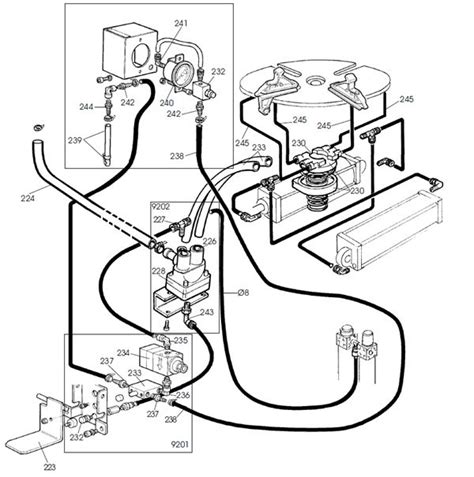 241
232
244
242
240
242
239
238
245
245
245
245
233
230
230
224
9202
227
226
228
Ø8
243
235
234
237
233
236
237
238
232
9201
223