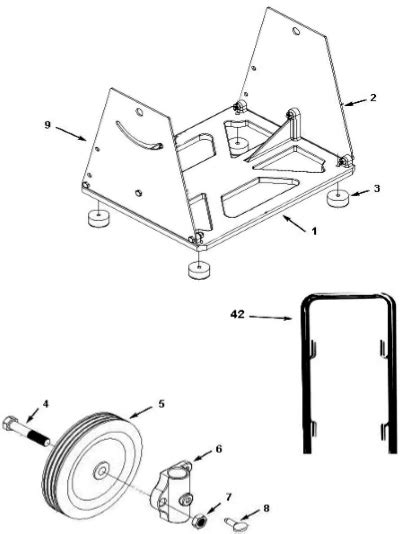 2
9
3
1
42
4
5
6
7
8