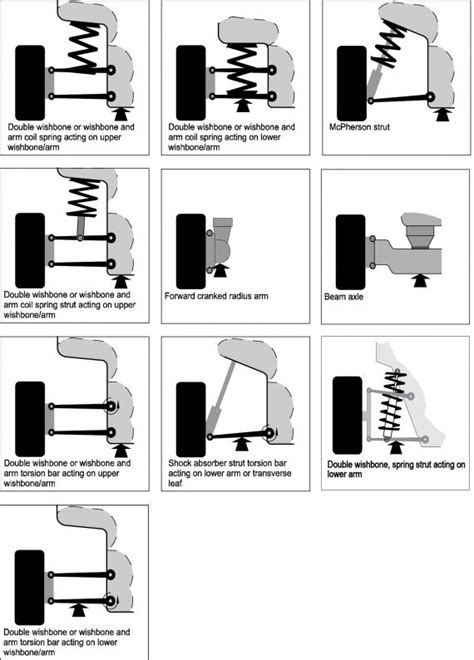 Double wishbone or wishbone and arm coil spring acting on upper wishbone/arm

Double wishbone or wishbone and arm coil spring acting on lower wishbone/arm

McPherson strut

Double wishbone or wishbone and arm coil spring strut acting on upper wishbone/arm

Forward cranked radius arm

Beam axle

Double wishbone or wishbone and arm torsion bar acting on upper wishbone/arm

Shock absorber strut torsion bar acting on lower arm or transverse leaf

Double wishbone, spring strut acting on lower arm

Double wishbone or wishbone and arm torsion bar acting on lower wishbone/arm