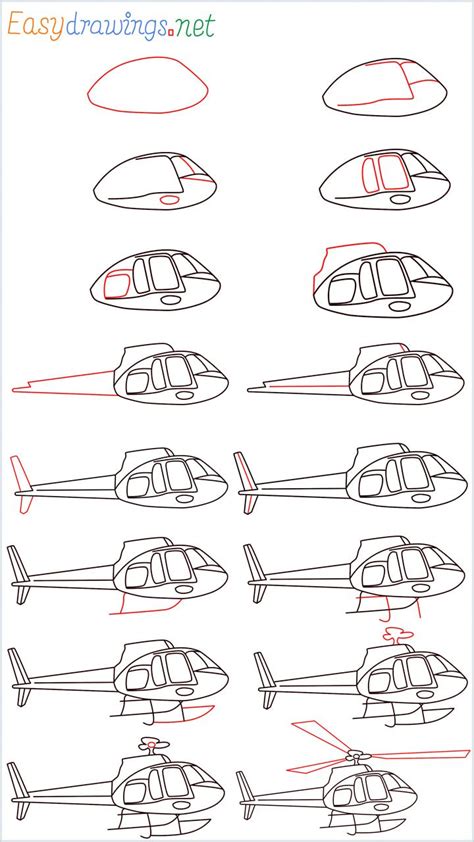 Easydrawings.net