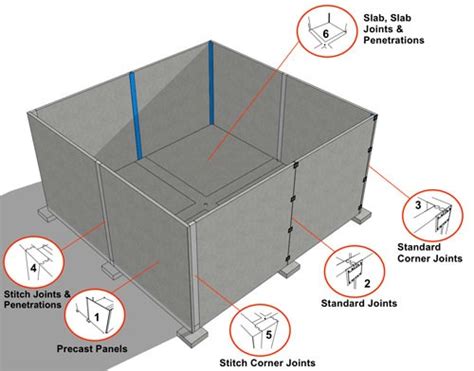 6
Slab, Slab Joints & Penetrations

3
Standard Corner Joints

4
Stitch Joints & Penetrations

2
Standard Joints

1
Precast Panels

5
Stitch Corner Joints