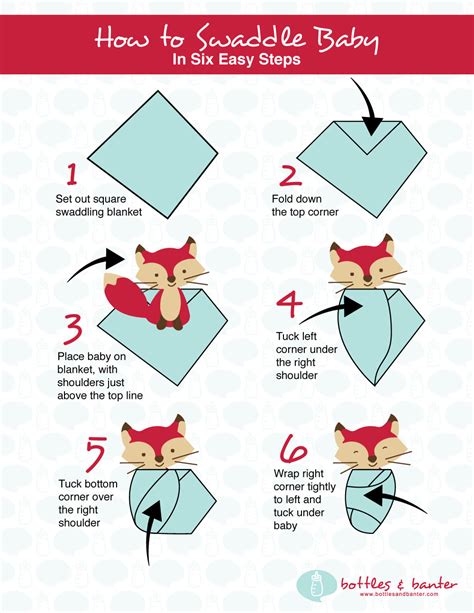 How to Swaddle Baby
In Six Easy Steps

1
Set out square swaddling blanket

2
Fold down the top corner

3
Place baby on blanket, with shoulders just above the top line

4
Tuck left corner under the right shoulder

5
Tuck bottom corner over the right shoulder

6
Wrap right corner tightly to left and tuck under baby

bottles & banter
www.bottlesandbanter.com