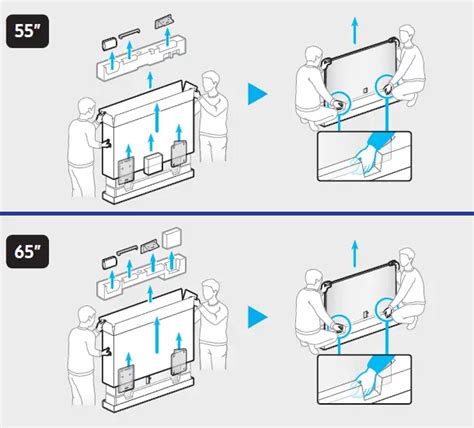 55"

65"