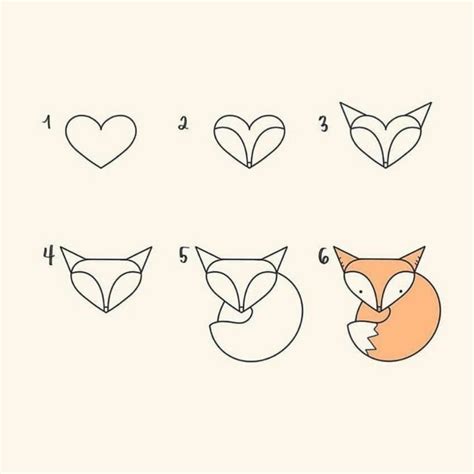 1 2 3

4 5 6