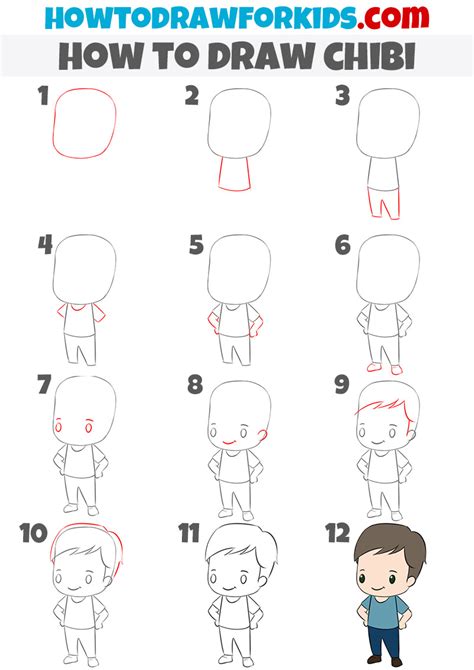 HOWTODRAWFORKIDS.com
HOW TO DRAW CHIBI

1
2
3
4
5
6
7
8
9
10
11
12