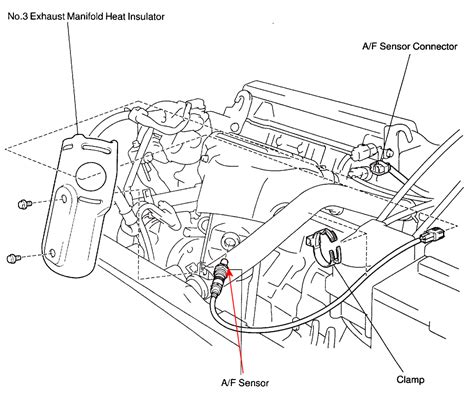 No.3 Exhaust Manifold Heat Insulator

A/F Sensor Connector

A/F Sensor

Clamp