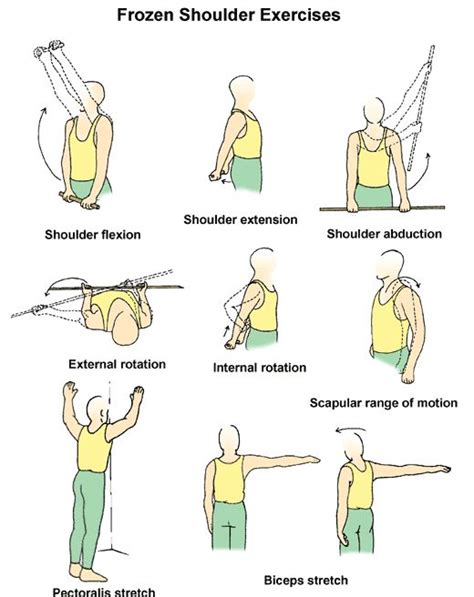 Frozen Shoulder Exercises

Shoulder flexion

Shoulder extension

Shoulder abduction

External rotation

Internal rotation

Scapular range of motion

Pectoralis stretch

Biceps stretch