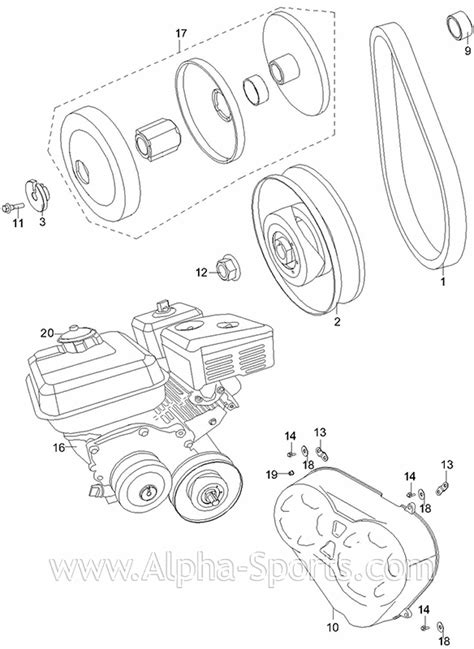 17

9

11

3

12

1

2

20

16

14

13

18

19

14

13

18

www.Alpha-Sports.com

10

14

18